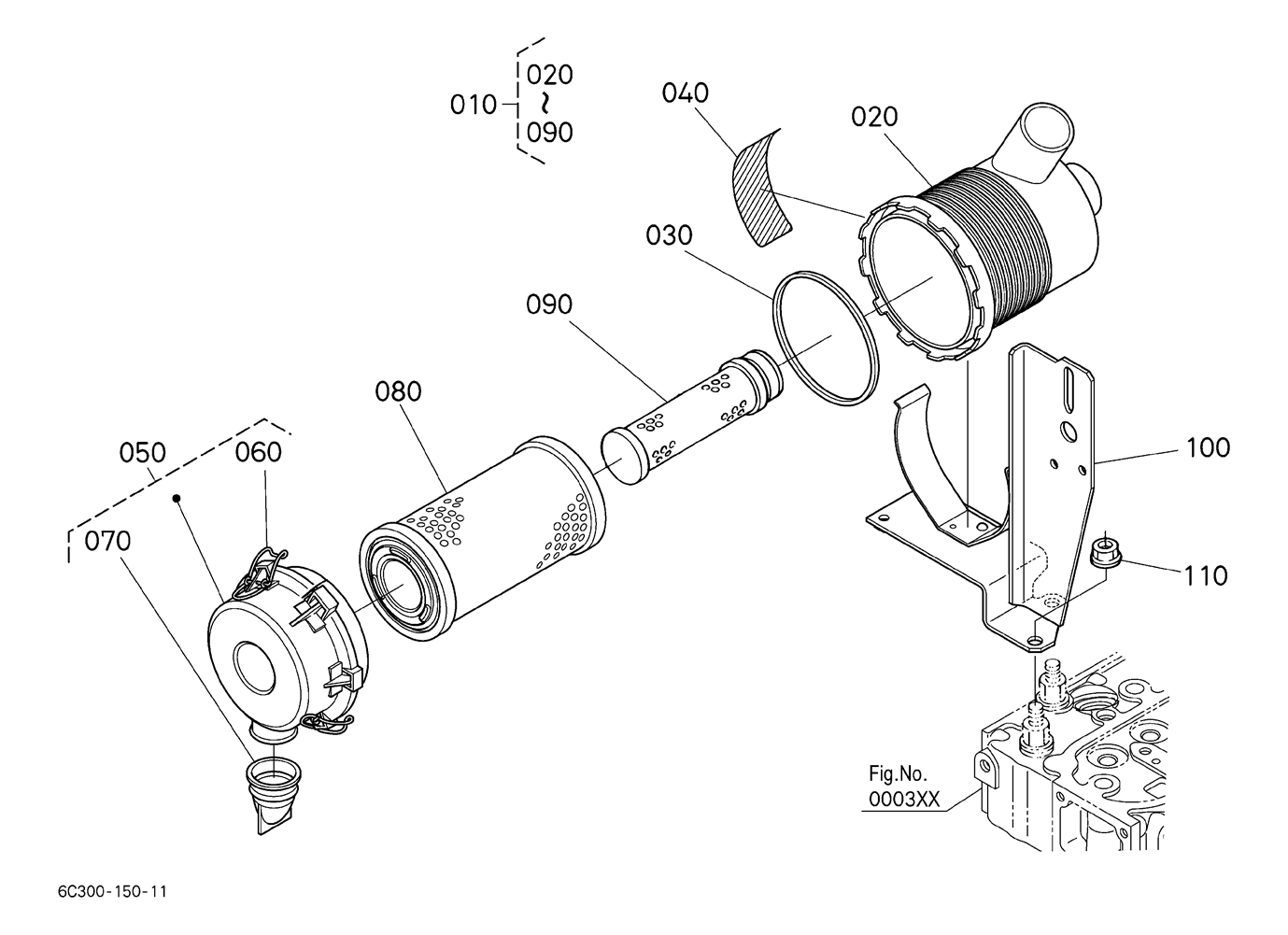 010
020
~
090
040
020
030
090
080
050
060
070
100
110
Fig.No.
0003XX
6C300-150-11